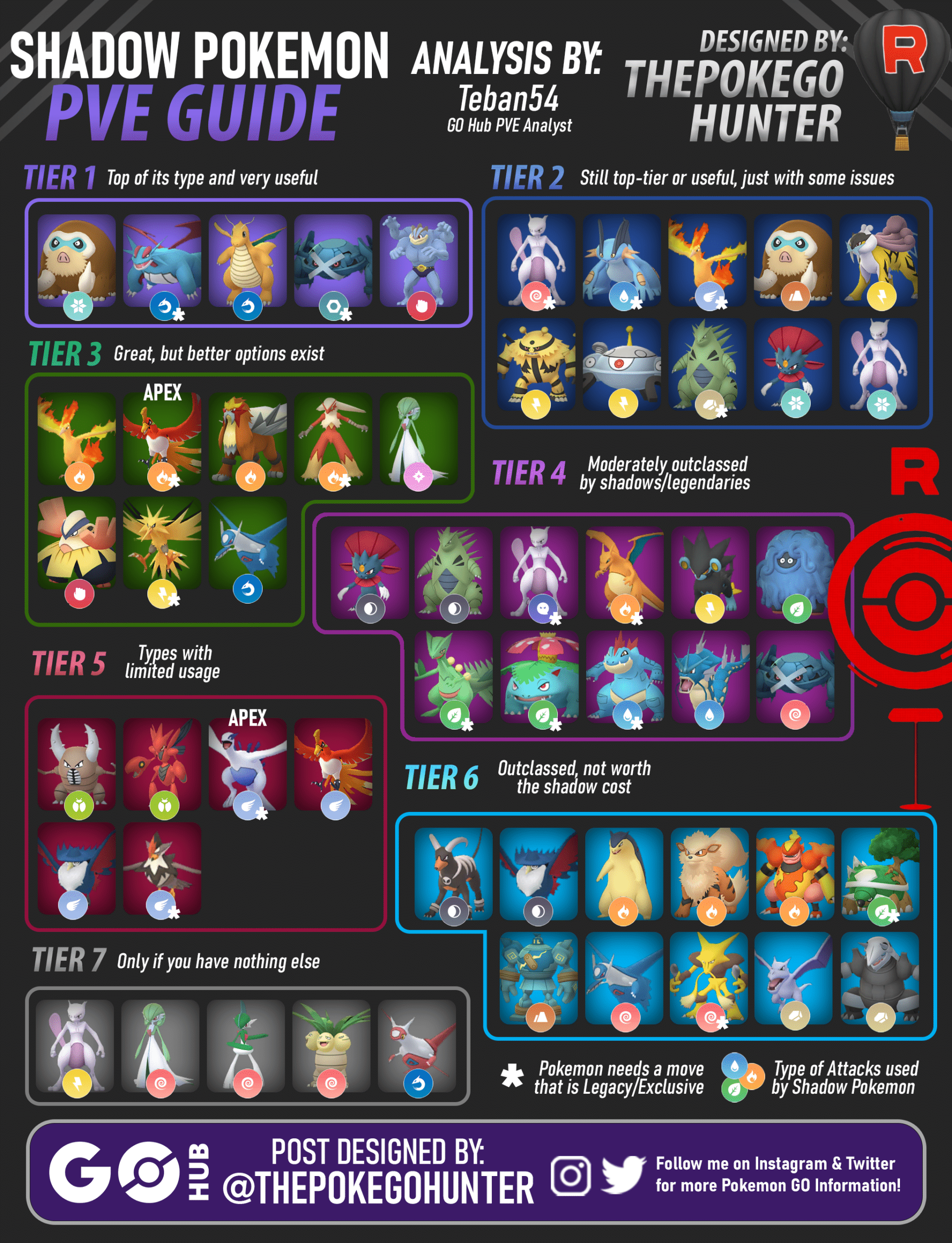 SHADOW POKEMON
PVE GUIDE

ANALYSIS BY:
Teban54
GO Hub PVE Analyst

DESIGNED BY:
THEPOKEGO
HUNTER

R

TIER 1 Top of its type and very useful

TIER 2 Still top-tier or useful, just with some issues

TIER 3 Great, but better options exist

APEX

TIER 4 Moderately outclassed by shadows/legendaries

R

TIER 5 Types with limited usage

APEX

TIER 6 Outclassed, not worth the shadow cost

TIER 7 Only if you have nothing else

Pokemon needs a move that is Legacy/Exclusive

Type of Attacks used by Shadow Pokemon

GO HUB

POST DESIGNED BY:
@THEPOKEGOHUNTER

Follow me on Instagram & Twitter for more Pokemon GO Information!