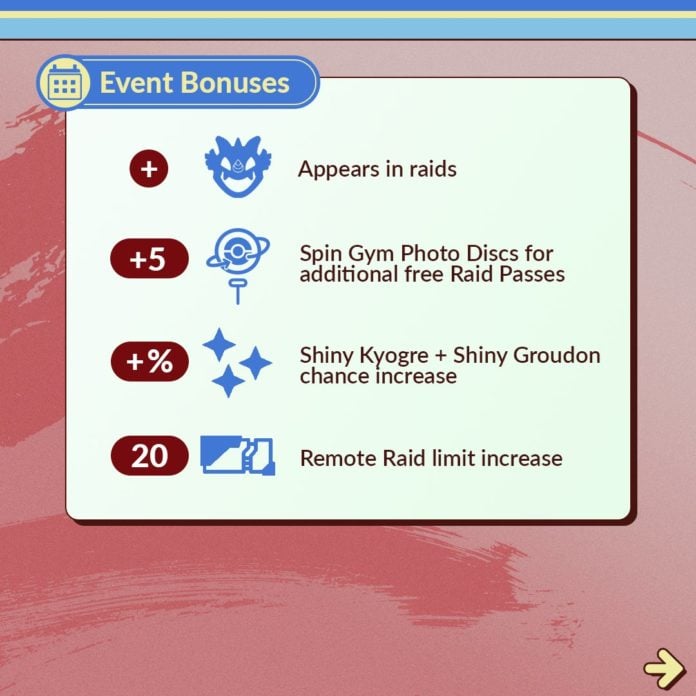 Event Bonuses

+ Appears in raids

+5 Spin Gym Photo Discs for additional free Raid Passes

+% Shiny Kyogre + Shiny Groudon chance increase

20 Remote Raid limit increase