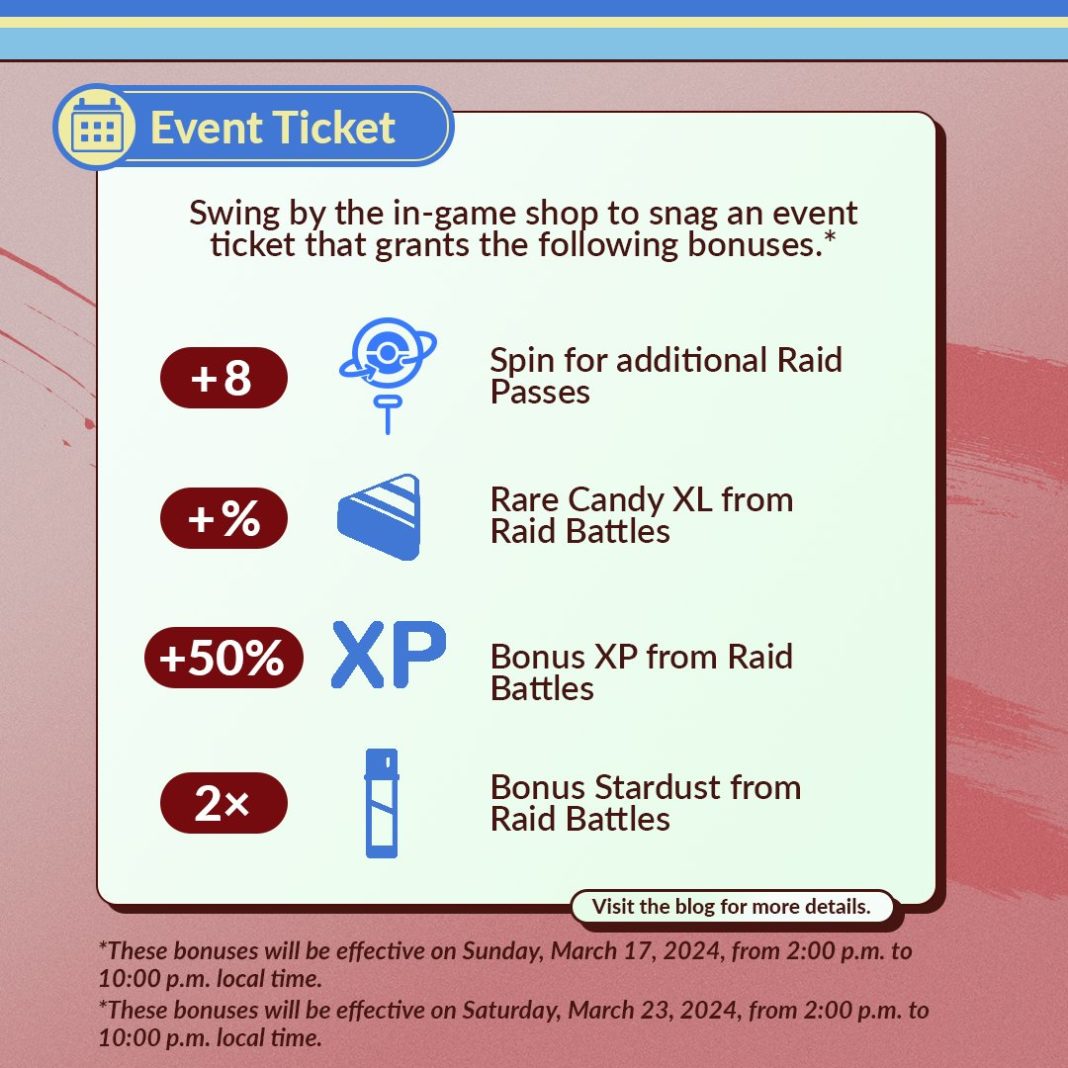 Event Ticket

Swing by the in-game shop to snag an event ticket that grants the following bonuses.*

+8 Spin for additional Raid Passes

+% Rare Candy XL from Raid Battles

+50% XP Bonus XP from Raid Battles

2× Bonus Stardust from Raid Battles

Visit the blog for more details.

*These bonuses will be effective on Sunday, March 17, 2024, from 2:00 p.m. to 10:00 p.m. local time.

*These bonuses will be effective on Saturday, March 23, 2024, from 2:00 p.m. to 10:00 p.m. local time.