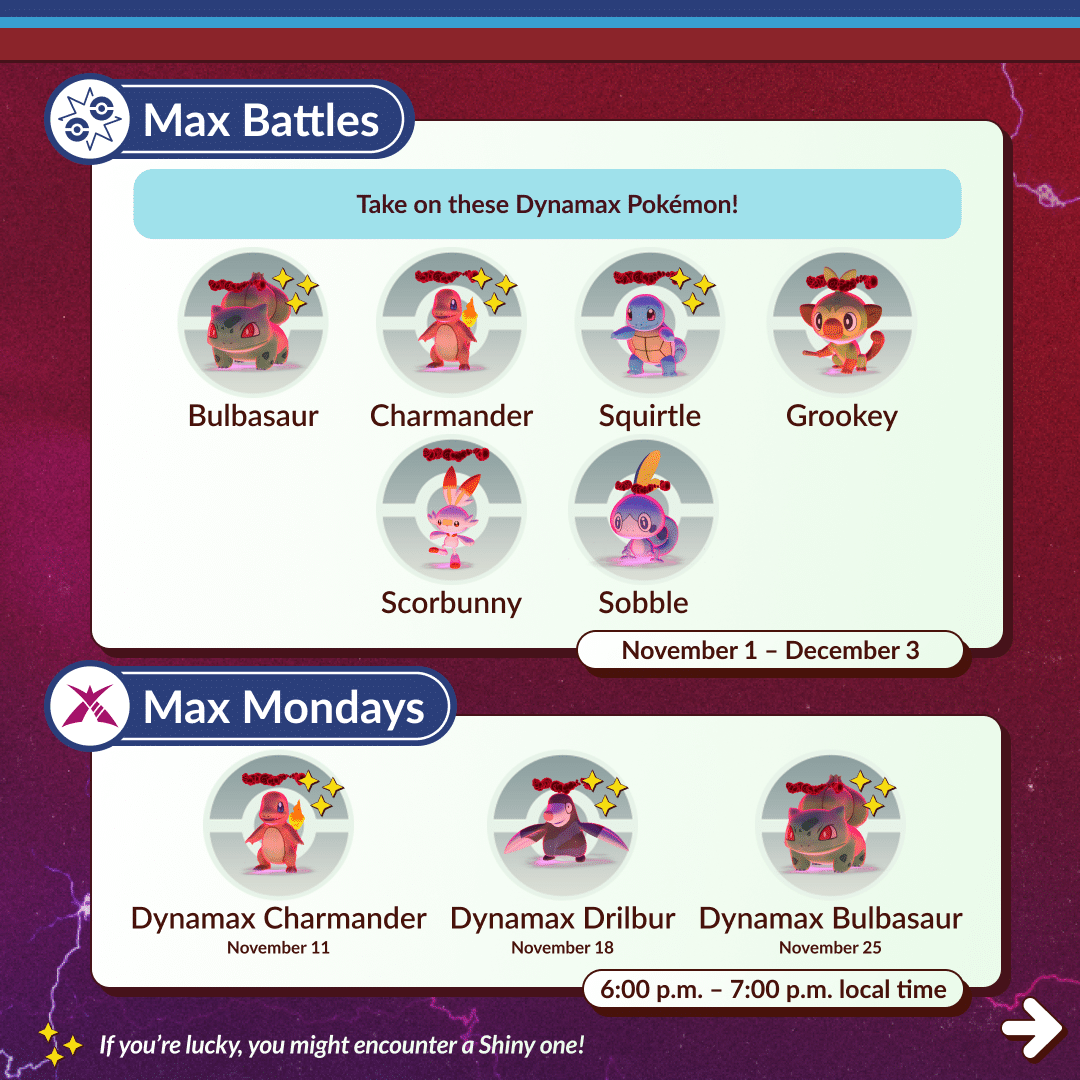 Max Battles

Take on these Dynamax Pokémon!

Bulbasaur

Charmander

Squirtle

Grookey

Scorbunny

Sobble

November 1 – December 3

Max Mondays

Dynamax Charmander
November 11

Dynamax Drilbur
November 18

Dynamax Bulbasaur
November 25

6:00 p.m. – 7:00 p.m. local time

If you're lucky, you might encounter a Shiny one!