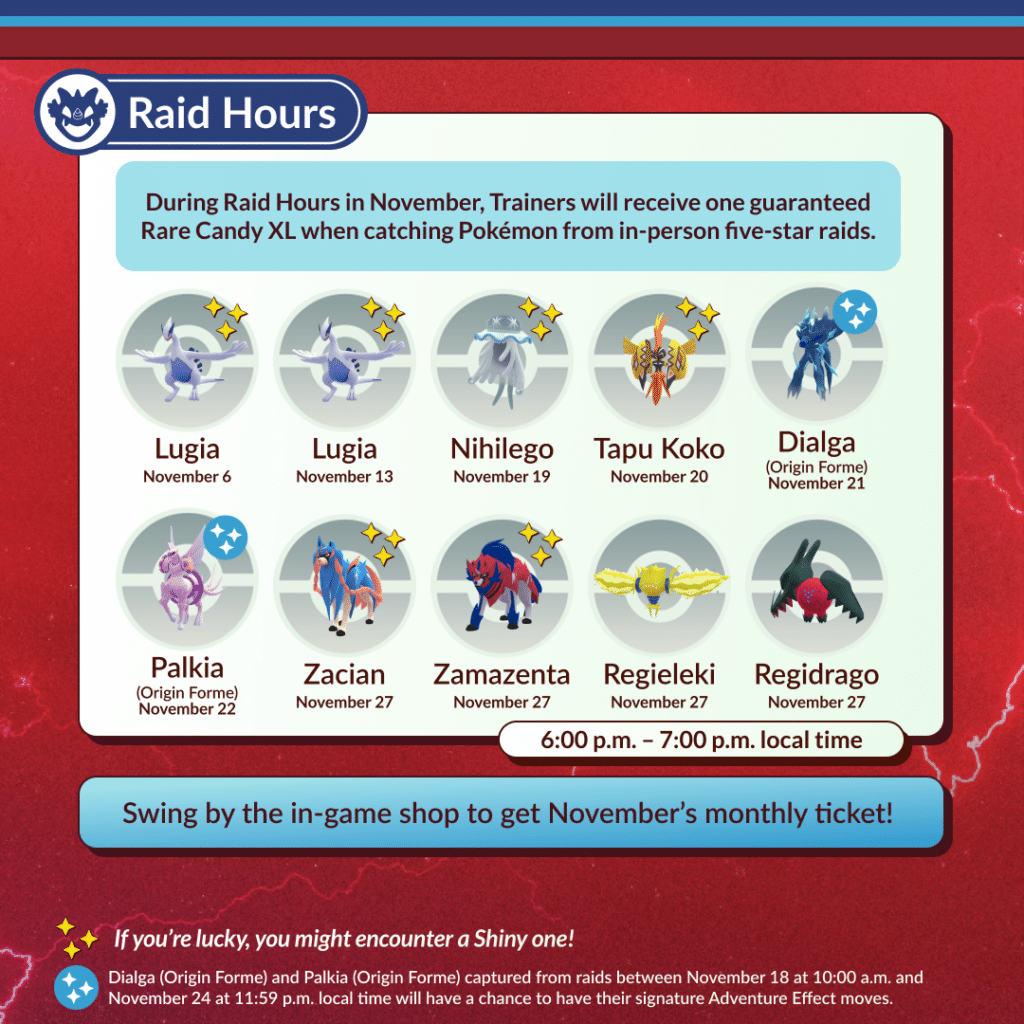 Raid Hours

During Raid Hours in November, Trainers will receive one guaranteed Rare Candy XL when catching Pokémon from in-person five-star raids.

Lugia
November 6

Lugia
November 13

Nihilego
November 19

Tapu Koko
November 20

Dialga
(Origin Forme)
November 21

Palkia
(Origin Forme)
November 22

Zacian
November 27

Zamazenta
November 27

Regieleki
November 27

Regidrago
November 27

6:00 p.m. – 7:00 p.m. local time

Swing by the in-game shop to get November's monthly ticket!

If you're lucky, you might encounter a Shiny one!

Dialga (Origin Forme) and Palkia (Origin Forme) captured from raids between November 18 at 10:00 a.m. and November 24 at 11:59 p.m. local time will have a chance to have their signature Adventure Effect moves.