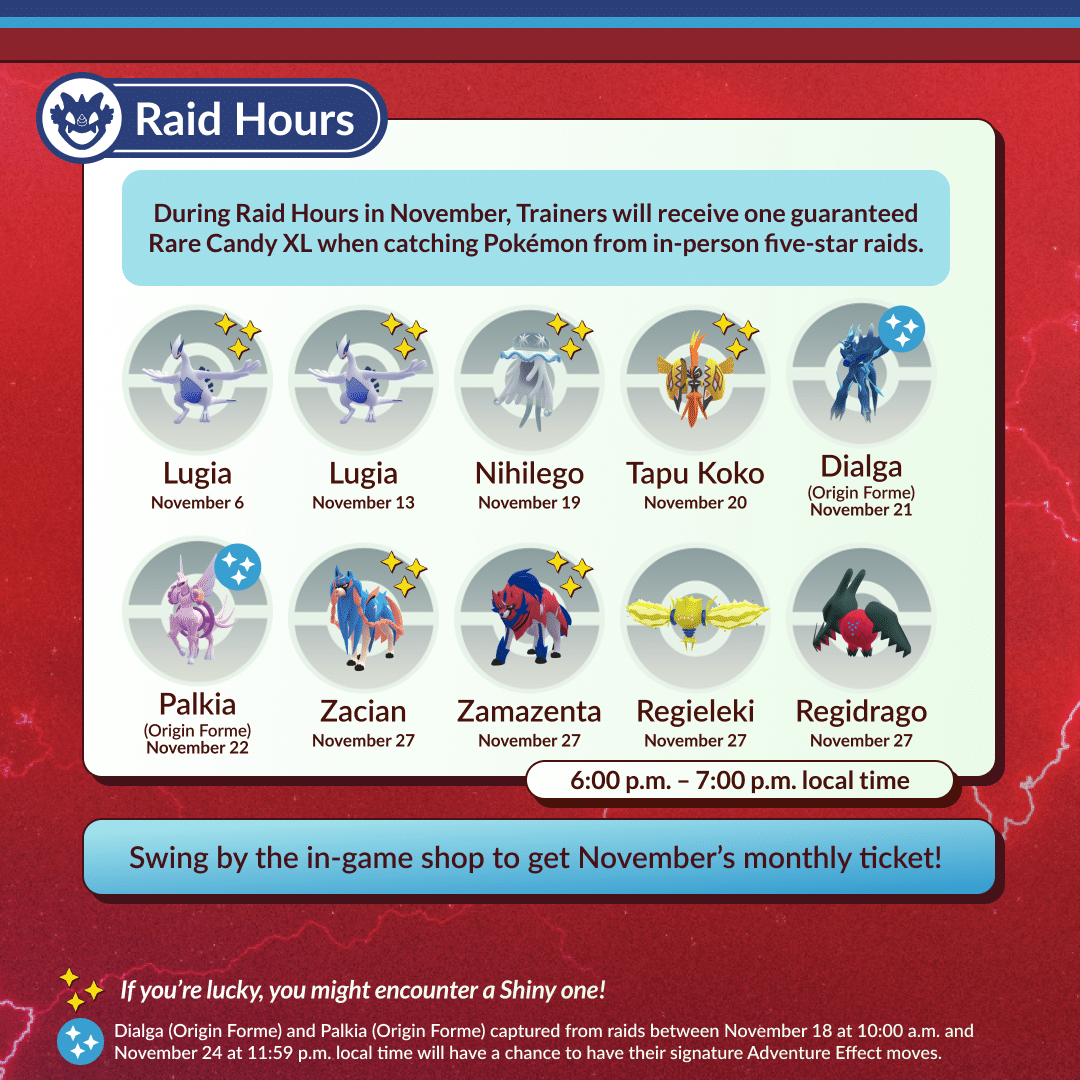 Raid Hours

During Raid Hours in November, Trainers will receive one guaranteed Rare Candy XL when catching Pokémon from in-person five-star raids.

Lugia
November 6

Lugia
November 13

Nihilego
November 19

Tapu Koko
November 20

Dialga
(Origin Forme)
November 21

Palkia
(Origin Forme)
November 22

Zacian
November 27

Zamazenta
November 27

Regieleki
November 27

Regidrago
November 27

6:00 p.m. – 7:00 p.m. local time

Swing by the in-game shop to get November's monthly ticket!

If you're lucky, you might encounter a Shiny one!

Dialga (Origin Forme) and Palkia (Origin Forme) captured from raids between November 18 at 10:00 a.m. and November 24 at 11:59 p.m. local time will have a chance to have their signature Adventure Effect moves.